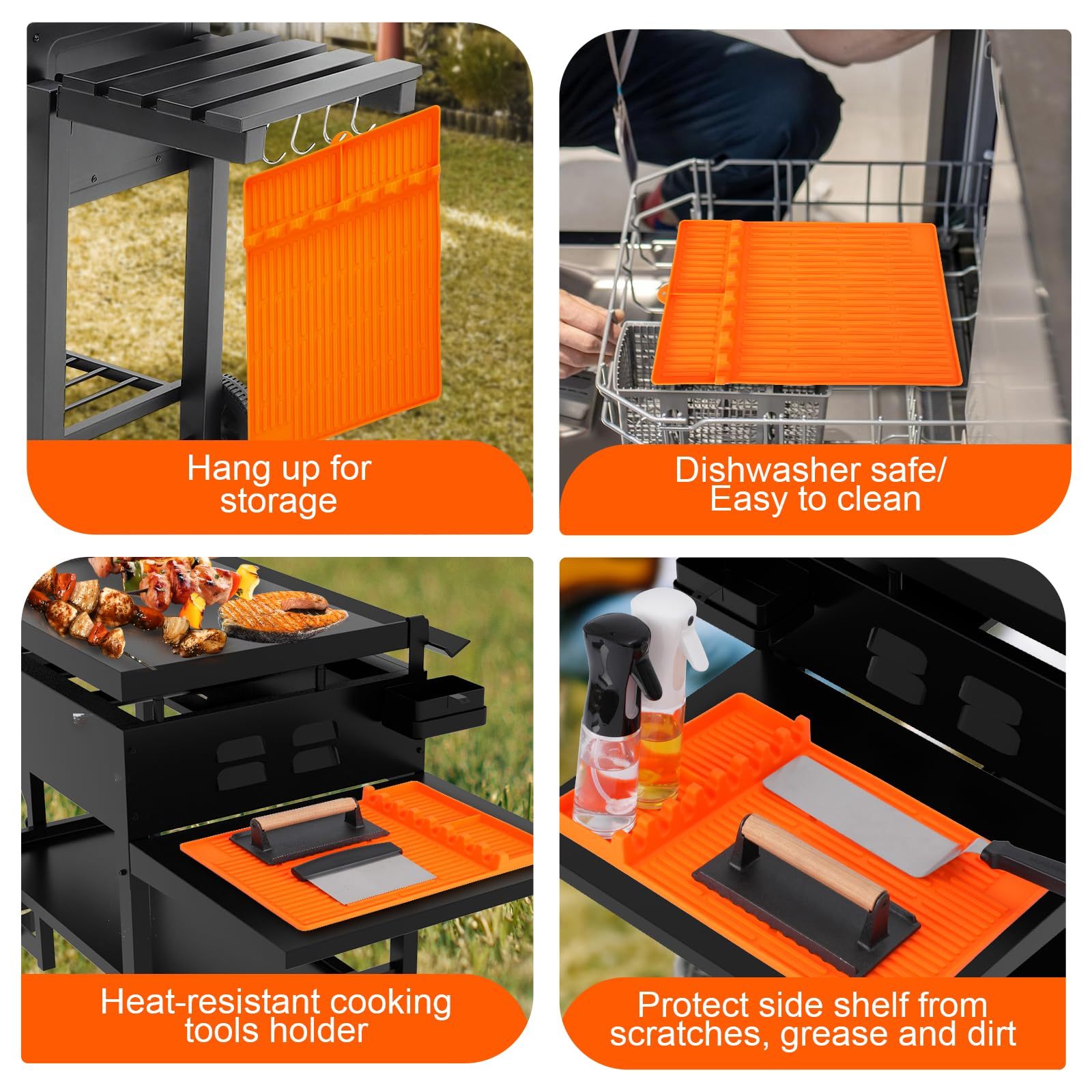 Hang up for storage

Dishwasher safe/ Easy to clean

Heat-resistant cooking tools holder

Protect side shelf from scratches, grease and dirt